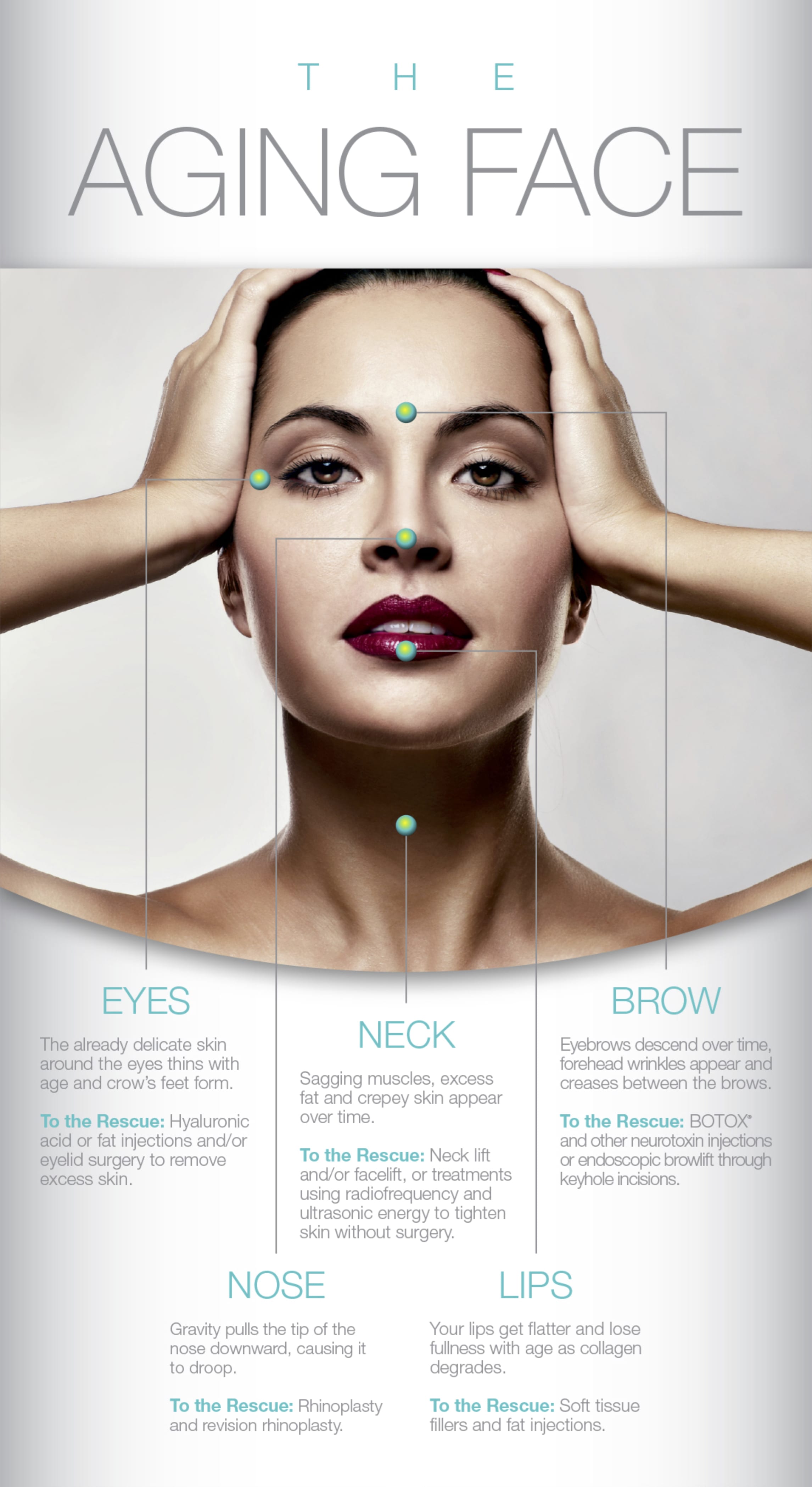 THE

AGING FACE

EYES

The already delicate skin around the eyes thins with age and crow's feet form.

To the Rescue: Hyaluronic acid or fat injections and/or eyelid surgery to remove excess skin.

NECK

Sagging muscles, excess fat and crepey skin appear over time.

To the Rescue: Neck lift and/or facelift, or treatments using radiofrequency and ultrasonic energy to tighten skin without surgery.

BROW

Eyebrows descend over time, forehead wrinkles appear and creases between the brows.

To the Rescue: BOTOX® and other neurotoxin injections or endoscopic browlift through keyhole incisions.

NOSE

Gravity pulls the tip of the nose downward, causing it to droop.

To the Rescue: Rhinoplasty and revision rhinoplasty.

LIPS

Your lips get flatter and lose fullness with age as collagen degrades.

To the Rescue: Soft tissue fillers and fat injections.